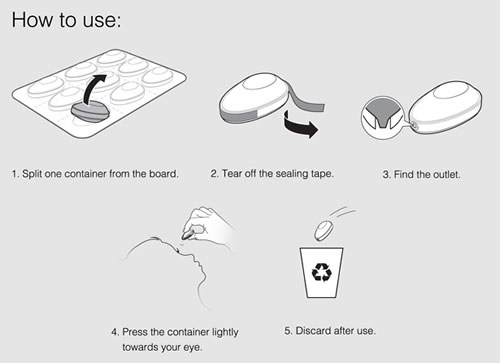 How to use:

1. Split one container from the board.

2. Tear off the sealing tape.

3. Find the outlet.

4. Press the container lightly towards your eye.

5. Discard after use.